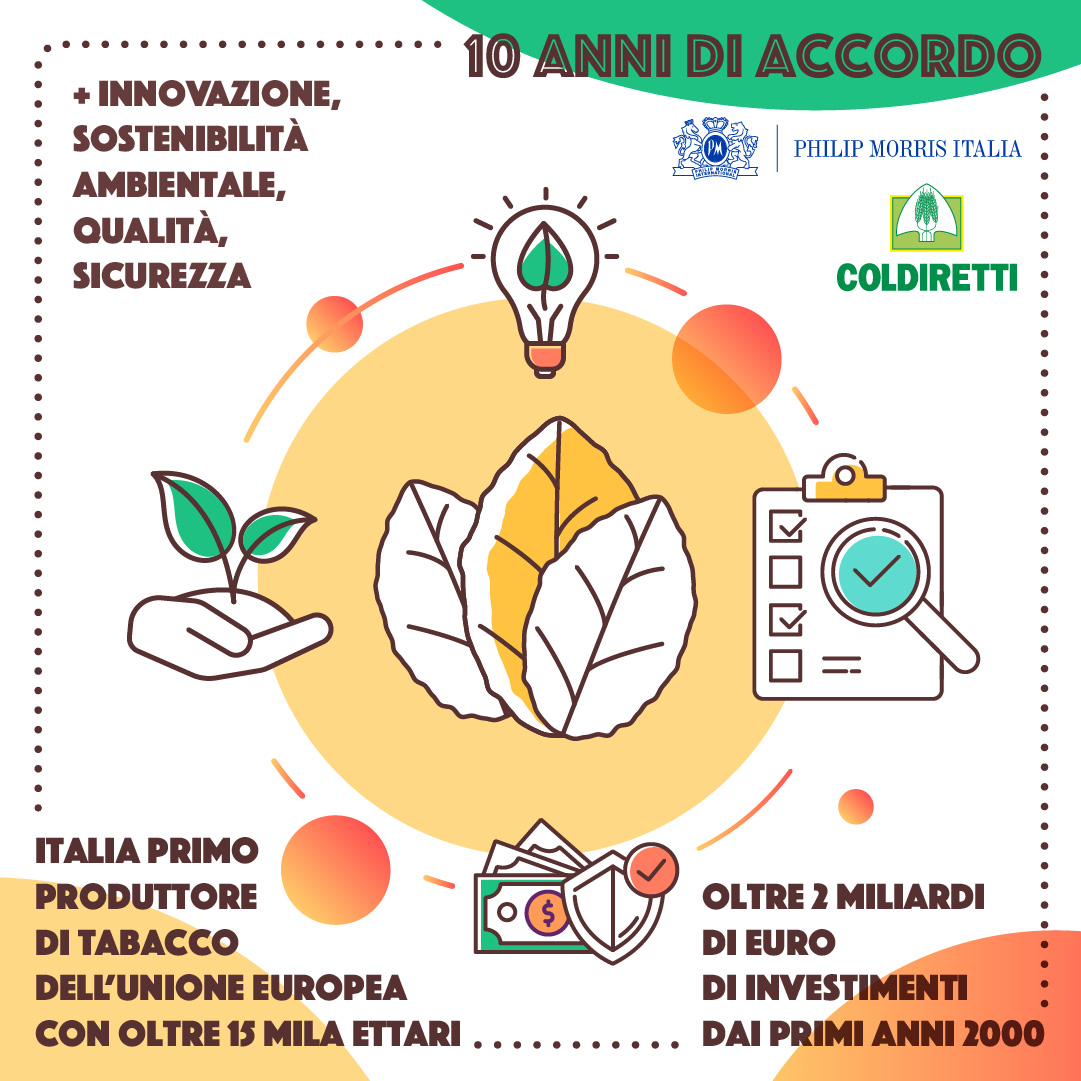 10 ANNI DI ACCORDO

+ INNOVAZIONE, SOSTENIBILITÀ AMBIENTALE, QUALITÀ, SICUREZZA

PHILIP MORRIS ITALIA

COLDIRETTI

$

ITALIA PRIMO PRODUTTORE DI TABACCO DELL'UNIONE EUROPEA CON OLTRE 15 MILA ETTARI

OLTRE 2 MILIARDI DI EURO DI INVESTIMENTI DAI PRIMI ANNI 2000