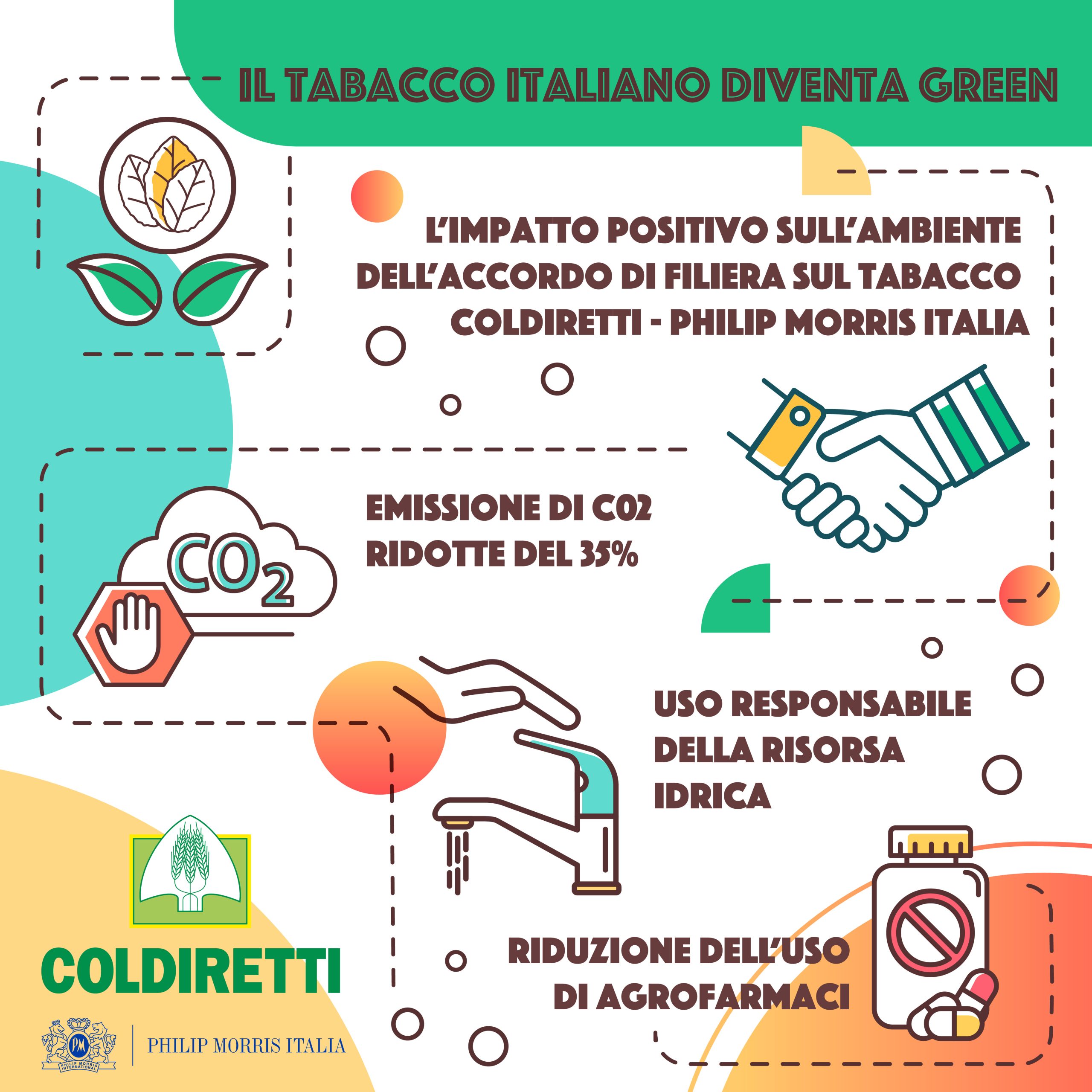 IL TABACCO ITALIANO DIVENTA GREEN

L'IMPATTO POSITIVO SULL'AMBIENTE DELL'ACCORDO DI FILIERA SUL TABACCO COLDIRETTI - PHILIP MORRIS ITALIA

$CO_2$

EMISSIONE DI C02 RIDOTTE DEL 35%

USO RESPONSABILE DELLA RISORSA IDRICA

RIDUZIONE DELL'USO DI AGROFARMACI

COLDIRETTI

PM
PHILIP MORRIS INTERNATIONAL

PHILIP MORRIS ITALIA